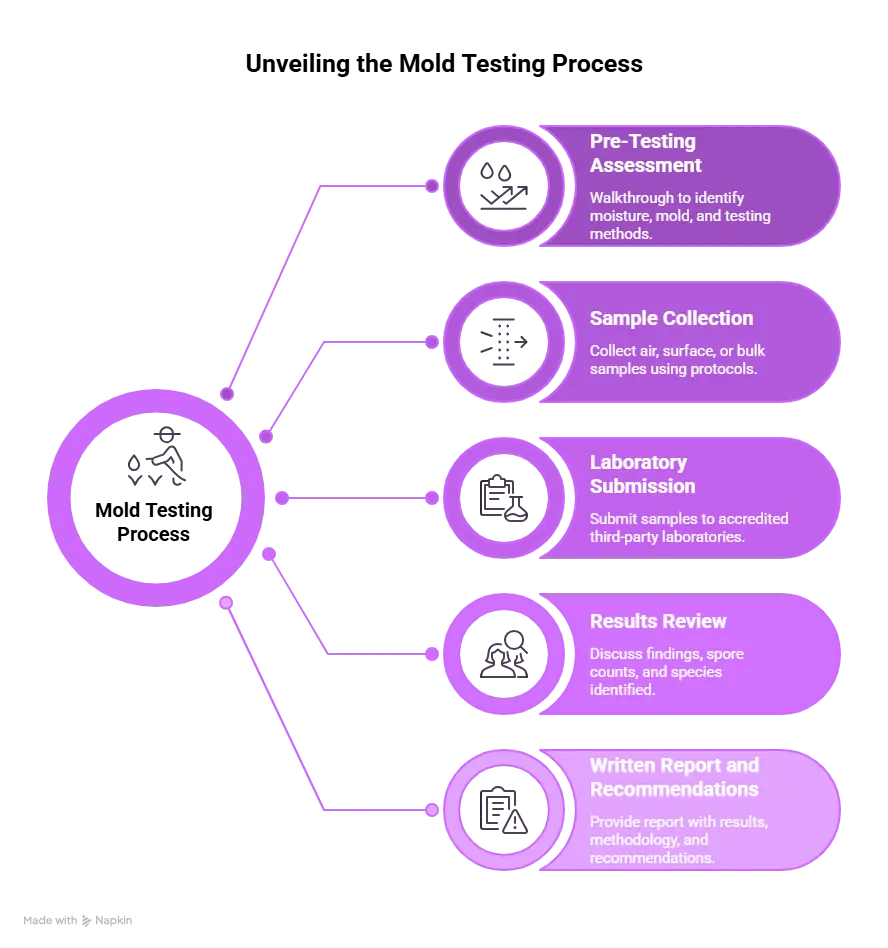 Unveiling the Mold Testing Process

Mold Testing Process

Pre-Testing Assessment

Walkthrough to identify moisture, mold, and testing methods.

Sample Collection

Collect air, surface, or bulk samples using protocols.

Laboratory Submission

Submit samples to accredited third-party laboratories.

Results Review

Discuss findings, spore counts, and species identified.

Written Report and Recommendations

Provide report with results, methodology, and recommendations.

Made with Napkin